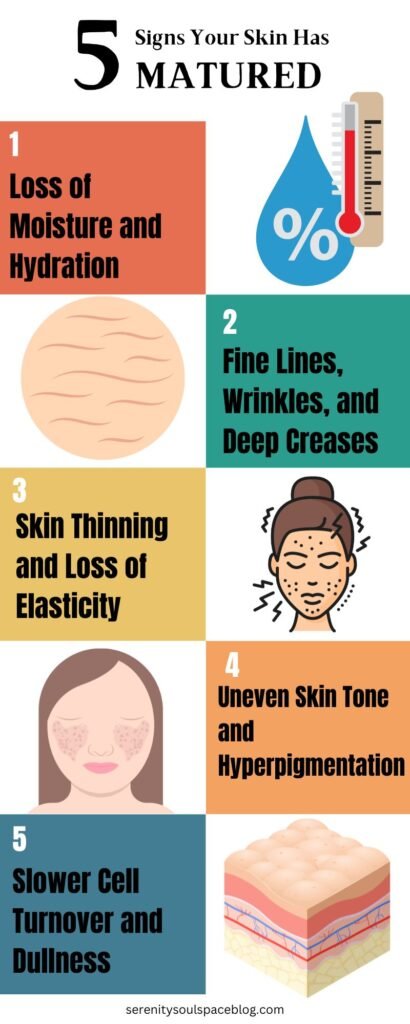 5 Signs Your Skin Has MATURED

1
Loss of Moisture and Hydration

%

2
Fine Lines, Wrinkles, and Deep Creases

3
Skin Thinning and Loss of Elasticity

4
Uneven Skin Tone and Hyperpigmentation

5
Slower Cell Turnover and Dullness

serenitysoulspaceblog.com